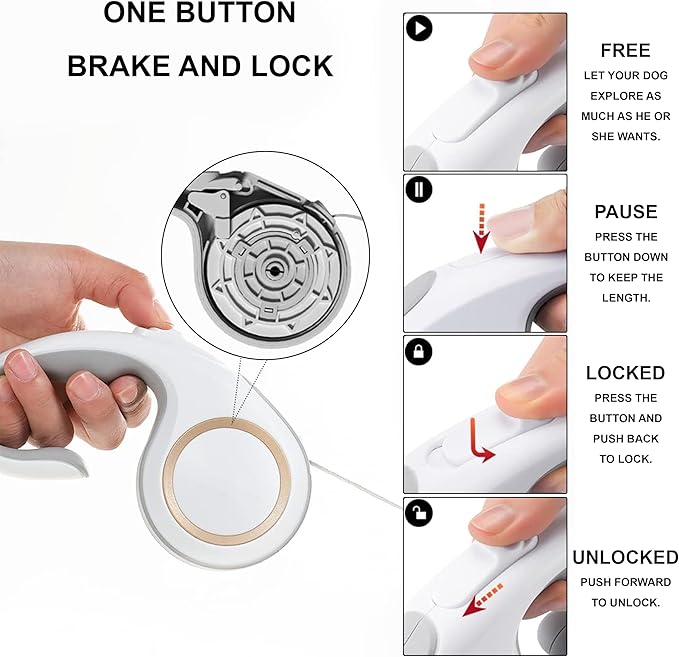 ONE BUTTON
BRAKE AND LOCK

FREE
LET YOUR DOG EXPLORE AS MUCH AS HE OR SHE WANTS.

PAUSE
PRESS THE BUTTON DOWN TO KEEP THE LENGTH.

LOCKED
PRESS THE BUTTON AND PUSH BACK TO LOCK.

UNLOCKED
PUSH FORWARD TO UNLOCK.