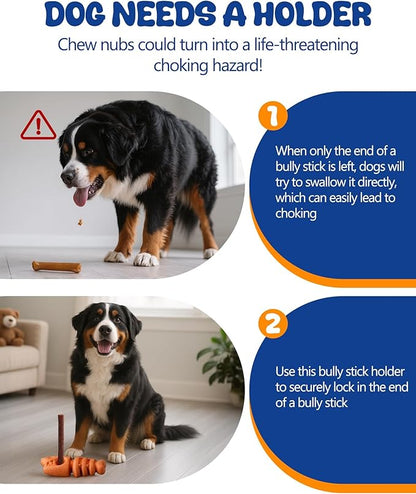 DOG NEEDS A HOLDER

Chew nubs could turn into a life-threatening choking hazard!

1

When only the end of a bully stick is left, dogs will try to swallow it directly, which can easily lead to choking

2

Use this bully stick holder to securely lock in the end of a bully stick