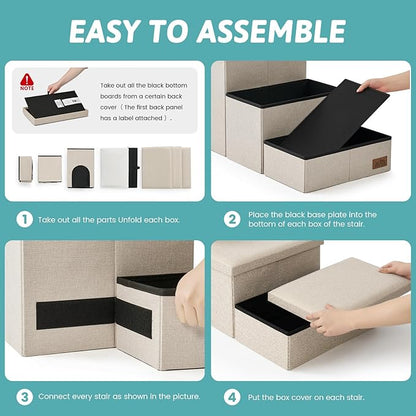 EASY TO ASSEMBLE

NOTE

Take out all the black bottom boards from a certain back cover（The first back panel has a label attached）.

1 Take out all the parts Unfold each box.

2 Place the black base plate into the bottom of each box of the stair.

3 Connect every stair as shown in the picture.

4 Put the box cover on each stair.