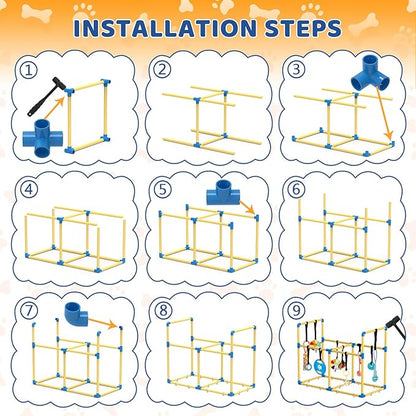 INSTALLATION STEPS

①

②

③

④

⑤

⑥

⑦

⑧

⑨