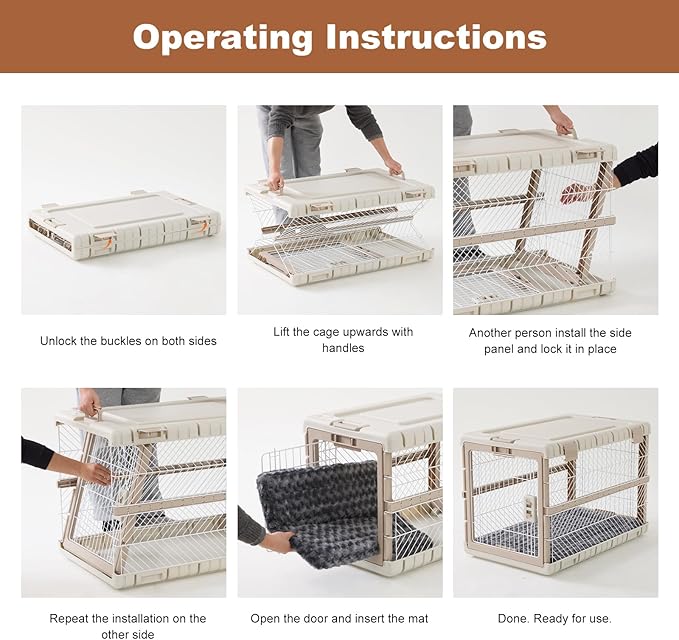 Operating Instructions

Unlock the buckles on both sides

Lift the cage upwards with handles

Another person install the side panel and lock it in place

Repeat the installation on the other side

Open the door and insert the mat

Done. Ready for use.