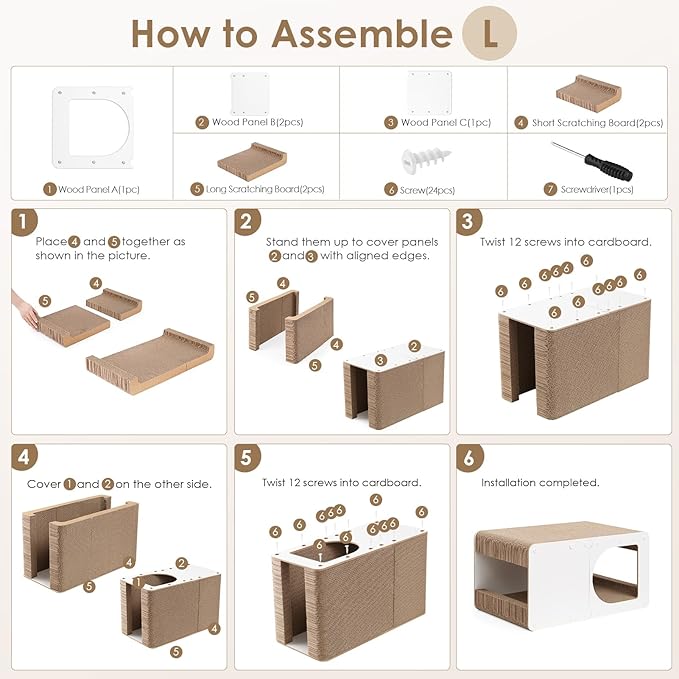 How to Assemble L

1 Wood Panel A(1pc)

2 Wood Panel B(2pcs)

3 Wood Panel C(1pc)

4 Short Scratching Board(2pcs)

5 Long Scratching Board(2pcs)

6 Screw(24pcs)

7 Screwdriver(1pcs)

1
Place 4 and 5 together as shown in the picture.
5
4

2
Stand them up to cover panels 2 and 3 with aligned edges.
5
4
4
5
3
2

3
Twist 12 screws into cardboard.
6 6 6 6 6 6 6 6 6 6 6 6

4
Cover 1 and 2 on the other side.
4
5
2
1
4
5

5
Twist 12 screws into cardboard.
6 6 6 6 6 6 6 6 6 6 6 6

6
Installation completed.