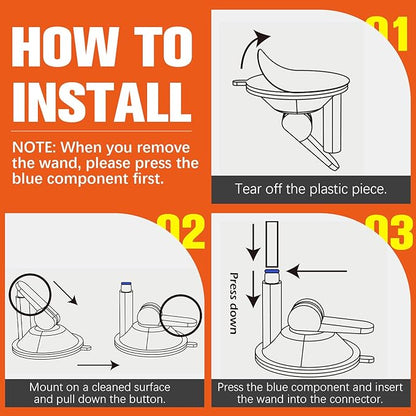 HOW TO INSTALL

NOTE: When you remove the wand, please press the blue component first.

01

Tear off the plastic piece.

02

Mount on a cleaned surface and pull down the button.

03

Press down

Press the blue component and insert the wand into the connector.