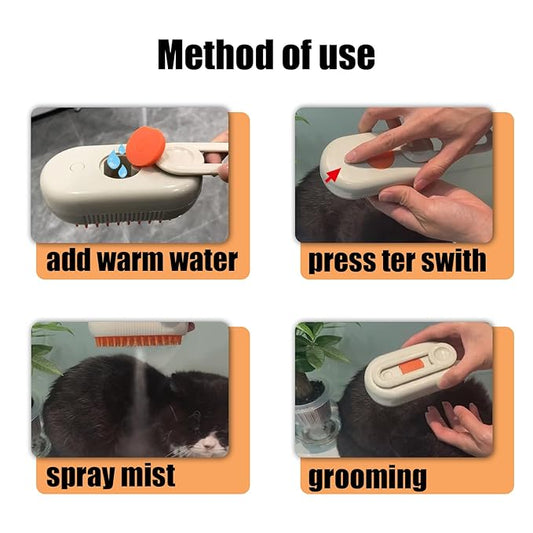 Method of use

add warm water

press ter swith

spray mist

grooming