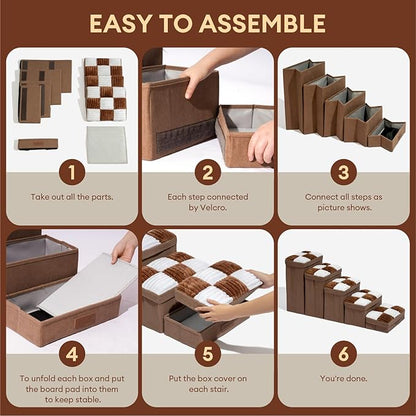 EASY TO ASSEMBLE

1

Take out all the parts.

2

Each step connected by Velcro.

3

Connect all steps as picture shows.

4

To unfold each box and put the board pad into them to keep stable.

5

Put the box cover on each stair.

6

You're done.