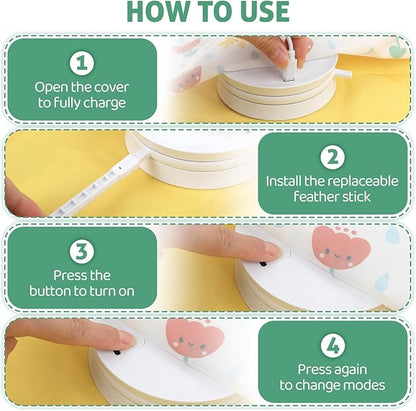 HOW TO USE

1
Open the cover to fully charge

2
Install the replaceable feather stick

3
Press the button to turn on

4
Press again to change modes