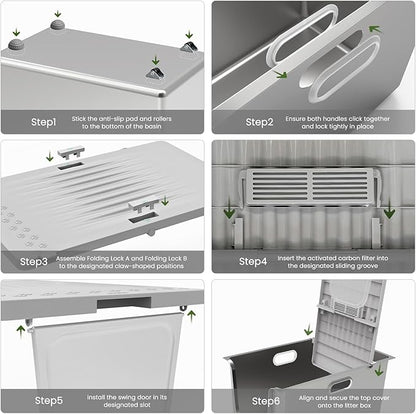 Step1 Stick the anti-slip pad and rollers to the bottom of the basin

Step2 Ensure both handles click together and lock tightly in place

Step3 Assemble Folding Lock A and Folding Lock B to the designated claw-shaped positions

Step4 Insert the activated carbon filter into the designated sliding groove

Step5 Install the swing door in its designated slot

Step6 Align and secue the top cover onto the litter box