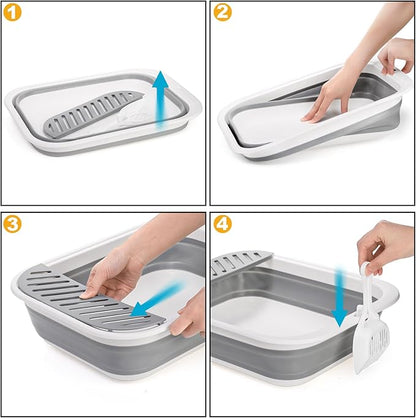 1

2

3

4