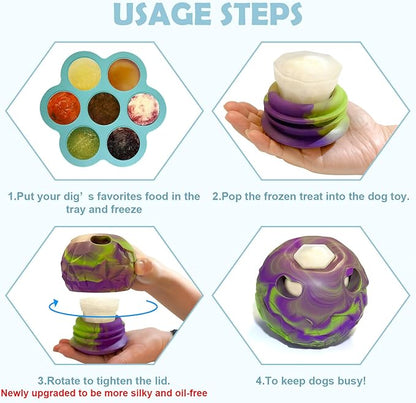 USAGE STEPS

1.Put your dig’ s favorites food in the tray and freeze

2.Pop the frozen treat into the dog toy.

3.Rotate to tighten the lid.
Newly upgraded to be more silky and oil-free

4.To keep dogs busy!