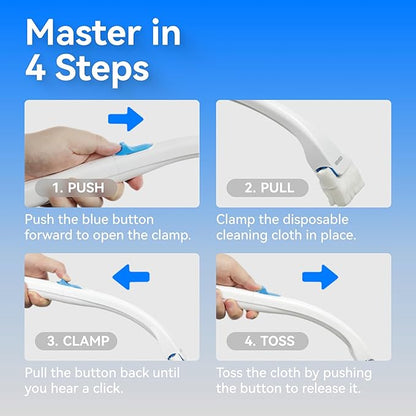 Master in 4 Steps

1. PUSH

Push the blue button forward to open the clamp.

2. PULL

Clamp the disposable cleaning cloth in place.

3. CLAMP

Pull the button back until you hear a click.

4. TOSS

Toss the cloth by pushing the button to release it.