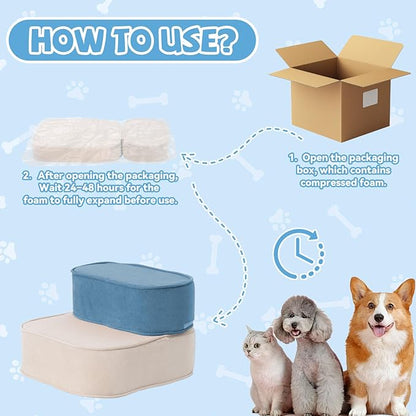 HOW TO USE?

1. Open the packaging box, which contains compressed foam.

2. After opening the packaging, Wait 24-48 hours for the foam to fully expand before use.