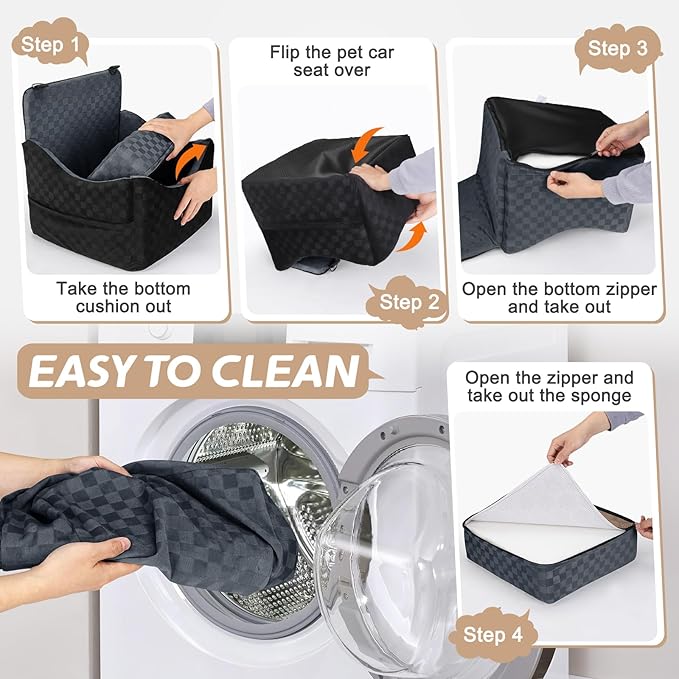 Step 1

Take the bottom cushion out

Flip the pet car seat over

Step 2

Step 3

Open the bottom zipper and take out

EASY TO CLEAN

Open the zipper and take out the sponge

Step 4