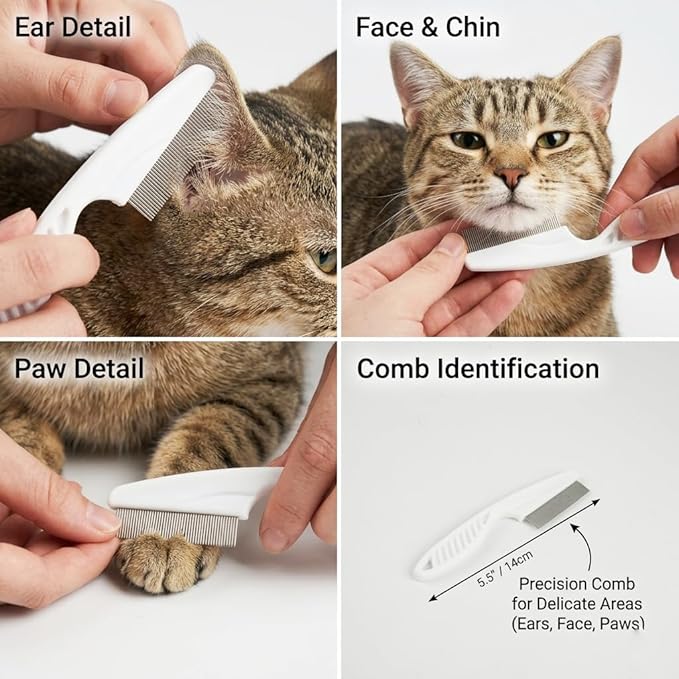 Ear Detail

Face & Chin

Paw Detail

Comb Identification

5.5" / 14cm

Precision Comb for Delicate Areas (Ears, Face, Paws)