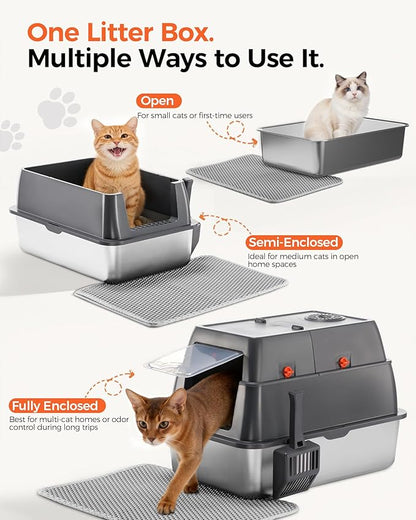 One Litter Box.
Multiple Ways to Use It.

Open
For small cats or first-time users

Semi-Enclosed
Ideal for medium cats in open home spaces

Fully Enclosed
Best for multi-cat homes or odor control during long trips