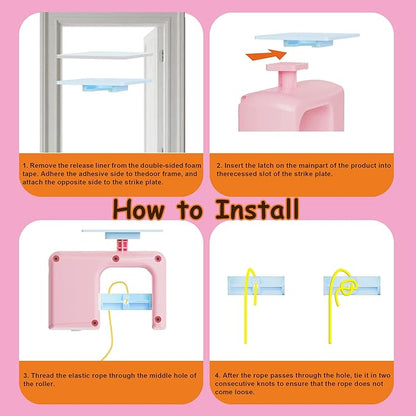 1. Remove the release liner from the double-sided foam tape. Adhere the adhesive side to thedoor frame, and attach the opposite side to the strike plate.

2. Insert the latch on the mainpart of the product into therecessed slot of the strike plate.

How to Install

3. Thread the elastic rope through the middle hole of the roller.

4. After the rope passes through the hole, tie it in two consecutive knots to ensure that the rope does not come loose.