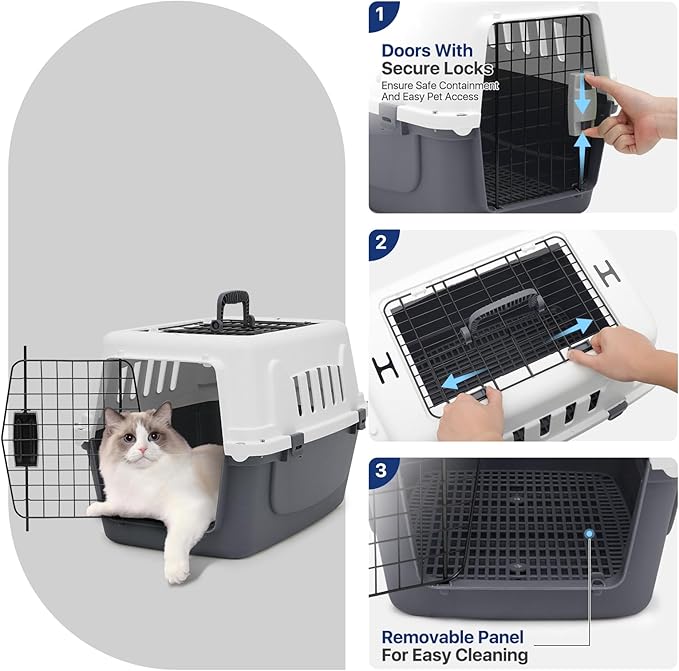 1

Doors With Secure Locks
Ensure Safe Containment And Easy Pet Access

2

3

Removable Panel For Easy Cleaning