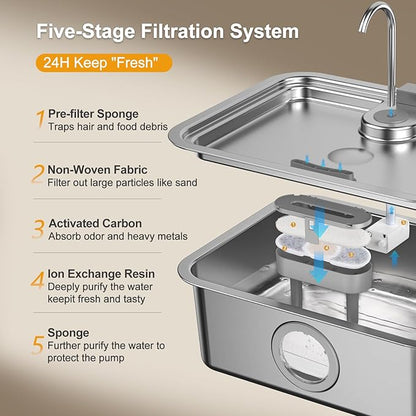 Five-Stage Filtration System

24H Keep "Fresh"

1 Pre-filter Sponge
Traps hair and food debris

2 Non-Woven Fabric
Filter out large particles like sand

3 Activated Carbon
Absorb odor and heavy metals

4 Ion Exchange Resin
Deeply purify the water keepit fresh and tasty

5 Sponge
Further purify the water to protect the pump