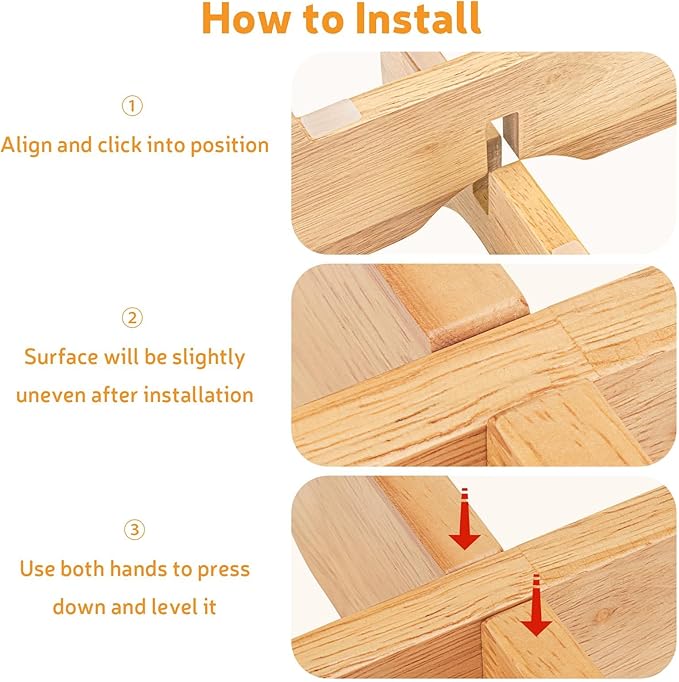 How to Install

①
Align and click into position

②
Surface will be slightly uneven after installation

③
Use both hands to press down and level it