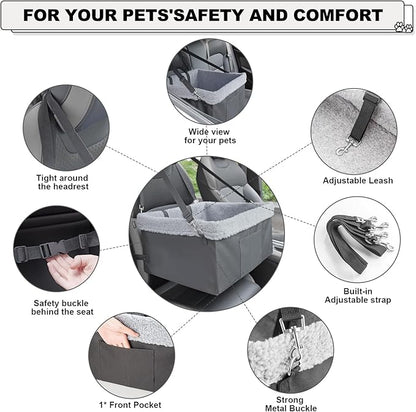 FOR YOUR PETS'SAFETY AND COMFORT

Wide view for your pets

Tight around the headrest

Adjustable Leash

Safety buckle behind the seat

Built-in Adjustable strap

1* Front Pocket

Strong Metal Buckle