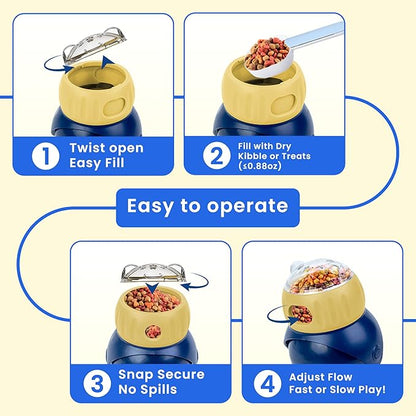 1 Twist open Easy Fill

2 Fill with Dry Kibble or Treats (≤0.88oz)

Easy to operate

3 Snap Secure No Spills

4 Adjust Flow Fast or Slow Play!