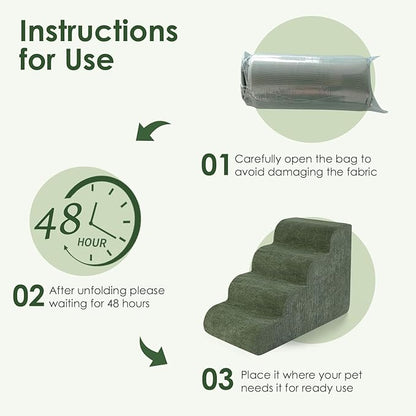 Instructions for Use

01 Carefully open the bag to avoid damaging the fabric

48 HOUR

02 After unfolding please waiting for 48 hours

03 Place it where your pet needs it for ready use