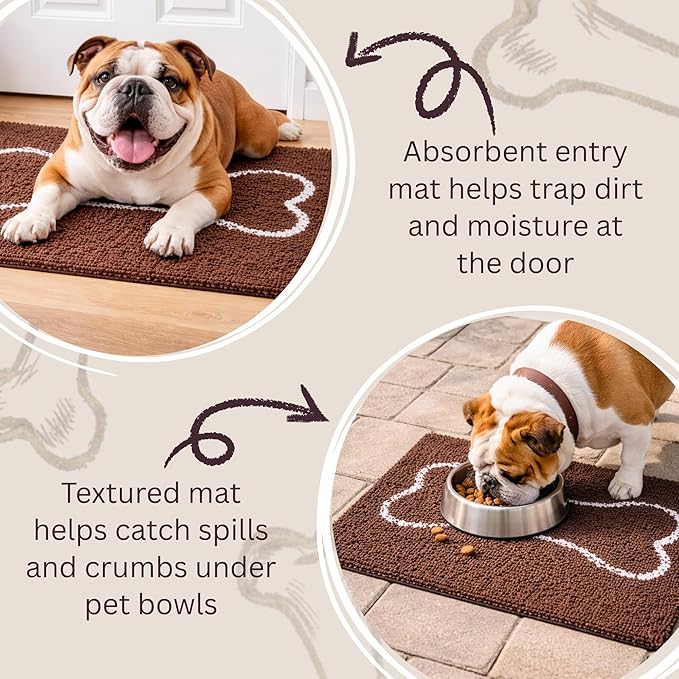 Absorbent entry mat helps trap dirt and moisture at the door

Textured mat helps catch spills and crumbs under pet bowls