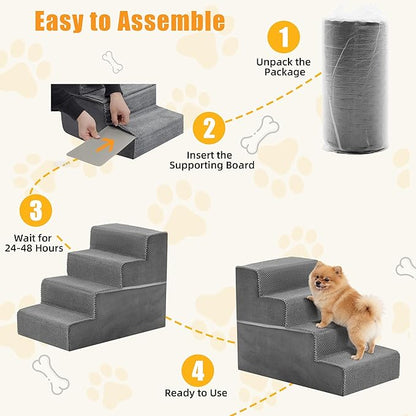 Easy to Assemble

1
Unpack the Package

2
Insert the Supporting Board

3
Wait for 24-48 Hours

4
Ready to Use