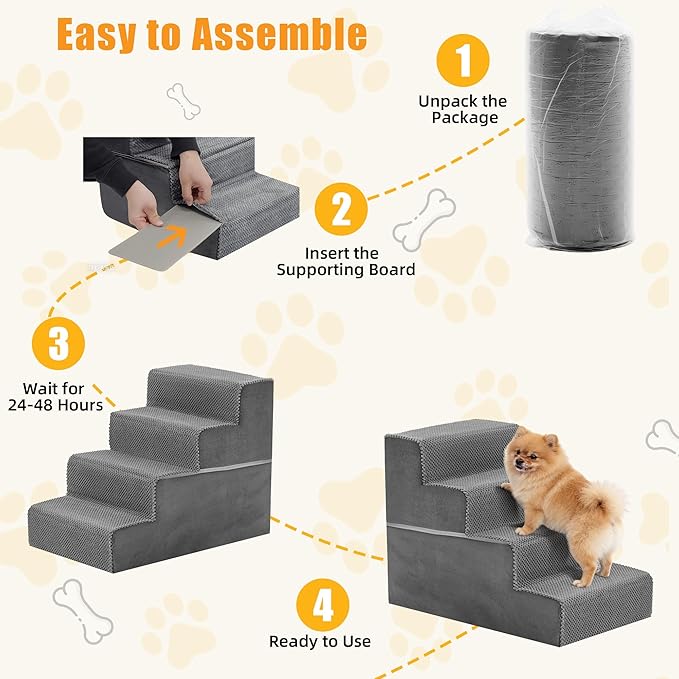 Easy to Assemble

1
Unpack the Package

2
Insert the Supporting Board

3
Wait for 24-48 Hours

4
Ready to Use