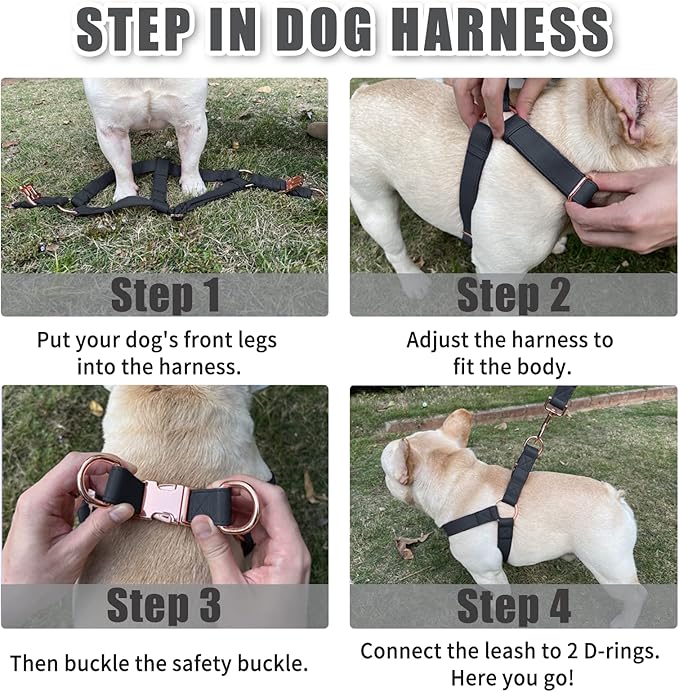 STEP IN DOG HARNESS

Step 1

Put your dog's front legs into the harness.

Step 2

Adjust the harness to fit the body.

Step 3

Then buckle the safety buckle.

Step 4

Connect the leash to 2 D-rings. Here you go!