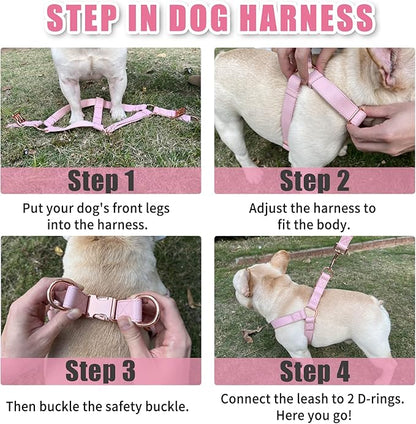 STEP IN DOG HARNESS

Step 1

Put your dog's front legs into the harness.

Step 2

Adjust the harness to fit the body.

Step 3

Then buckle the safety buckle.

Step 4

Connect the leash to 2 D-rings. Here you go!