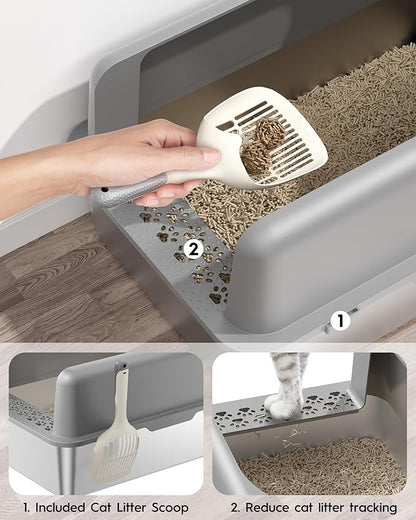 2

1

1. Included Cat Litter Scoop

2. Reduce cat litter tracking