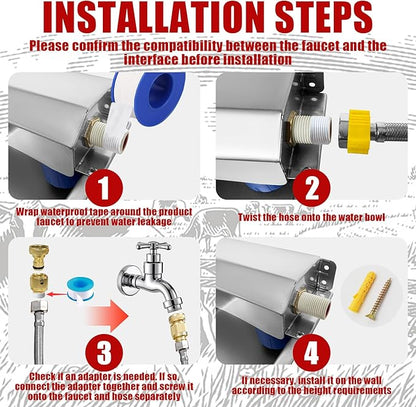 INSTALLATION STEPS

Please confirm the compatibility between the faucet and the interface before installation

1

Wrap waterproof tape around the product faucet to prevent water leakage

2

Twist the hose onto the water bowl

3

Check if an adapter is needed. If so, connect the adapter together and screw it onto the faucet and hose separately

4

If necessary, install it on the wall according to the height requirements