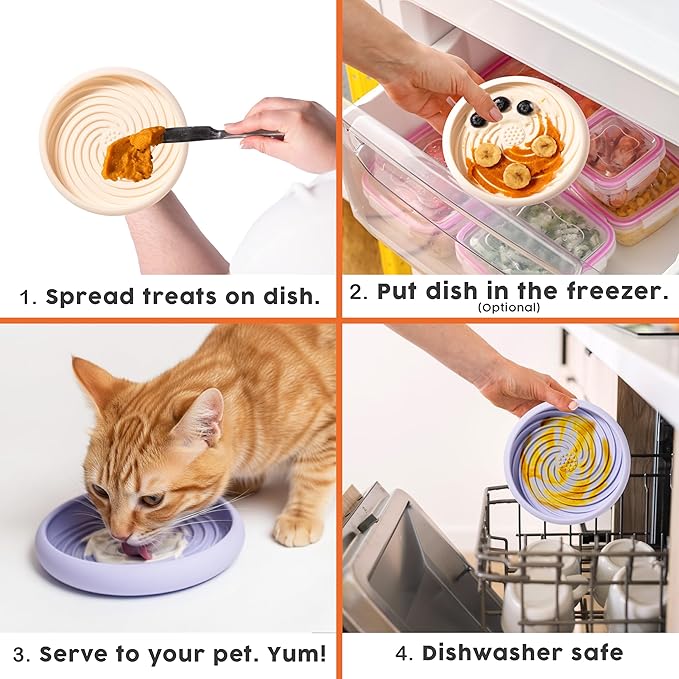 1. Spread treats on dish.

2. Put dish in the freezer.
(Optional)

3. Serve to your pet. Yum!

4. Dishwasher safe