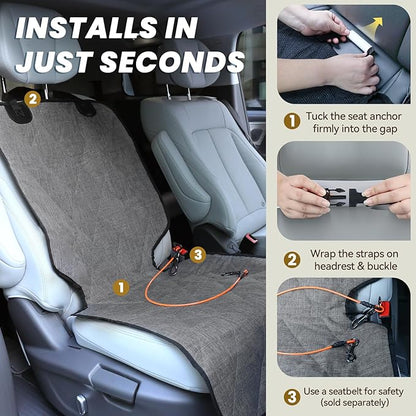 INSTALLS IN JUST SECONDS

2

3

1

1 Tuck the seat anchor firmly into the gap

2 Wrap the straps on headrest & buckle

3 Use a seatbelt for safety (sold separately)