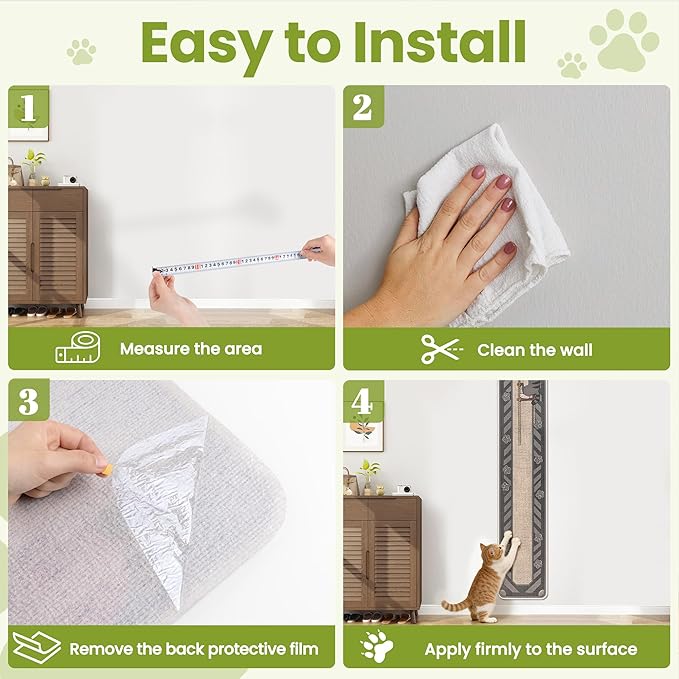 Easy to Install

1

Measure the area

2

Clean the wall

3

Remove the back protective film

4

Apply firmly to the surface