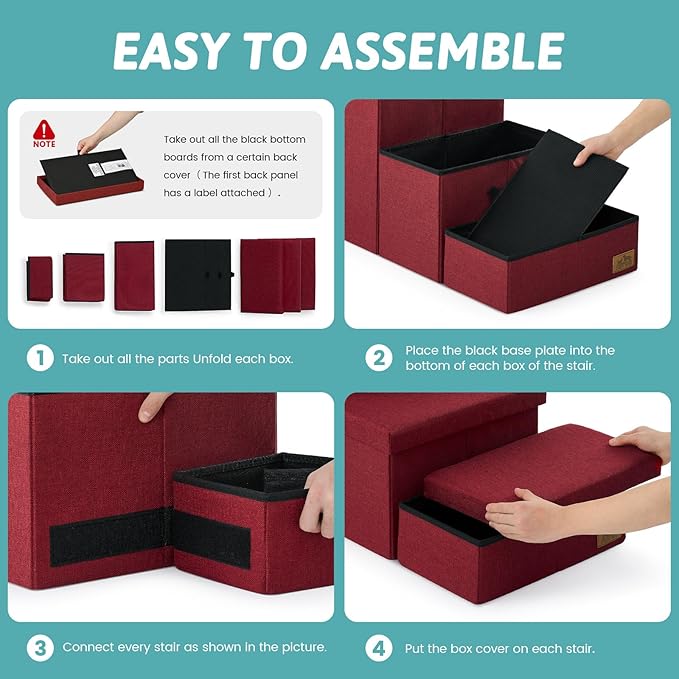 EASY TO ASSEMBLE

NOTE

Take out all the black bottom boards from a certain back cover（The first back panel has a label attached）.

1 Take out all the parts Unfold each box.

2 Place the black base plate into the bottom of each box of the stair.

3 Connect every stair as shown in the picture.

4 Put the box cover on each stair.