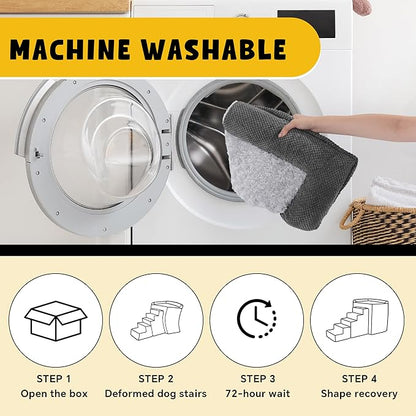 MACHINE WASHABLE

STEP 1
Open the box

STEP 2
Deformed dog stairs

STEP 3
72-hour wait

STEP 4
Shape recovery