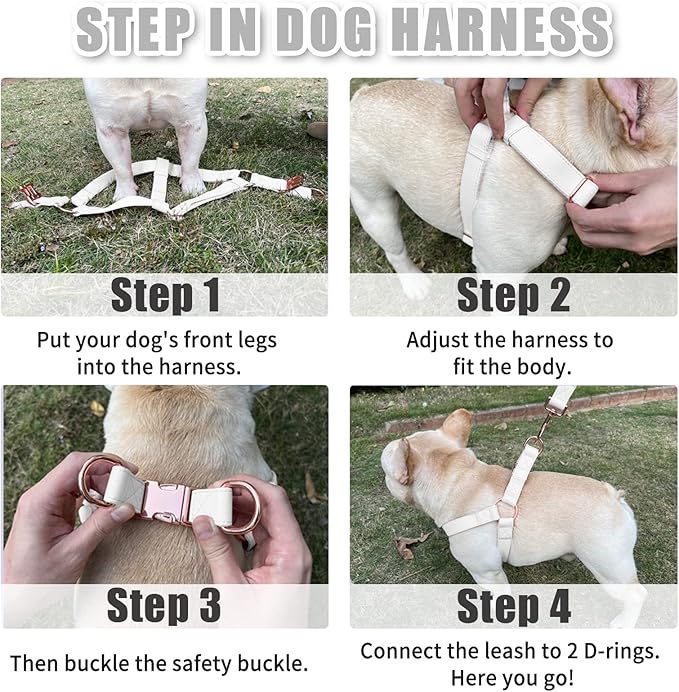 STEP IN DOG HARNESS

Step 1

Put your dog's front legs into the harness.

Step 2

Adjust the harness to fit the body.

Step 3

Then buckle the safety buckle.

Step 4

Connect the leash to 2 D-rings. Here you go!