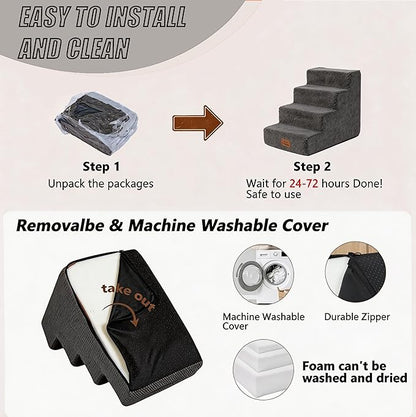 EASY TO INSTALL AND CLEAN

Step 1
Unpack the packages

Step 2
Wait for 24-72 hours Done! Safe to use

Removalbe & Machine Washable Cover

take out

Machine Washable Cover

Durable Zipper

Foam can't be washed and dried