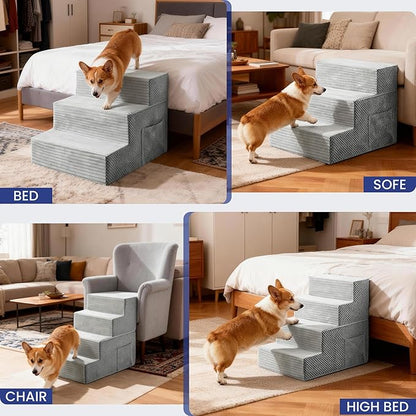 BED

SOFE

CHAIR

HIGH BED