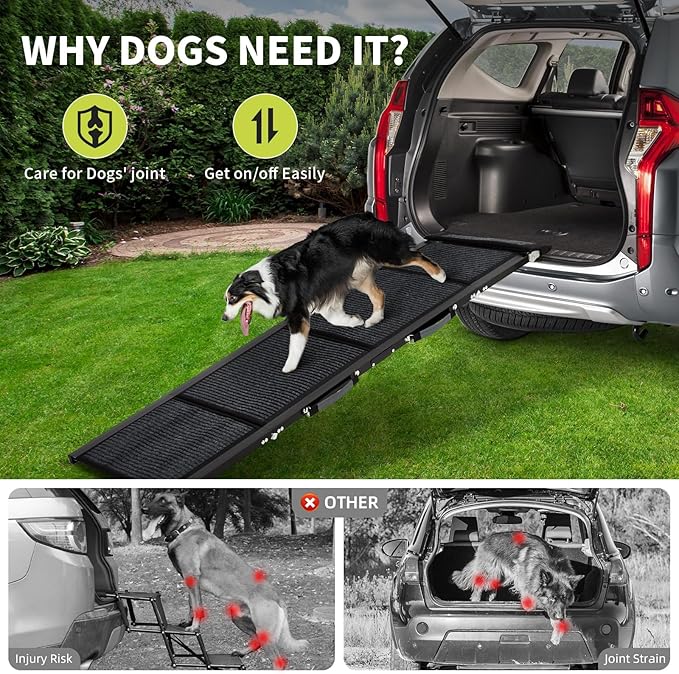 WHY DOGS NEED IT?

Care for Dogs' joint

Get on/off Easily

OTHER

Injury Risk

Joint Strain