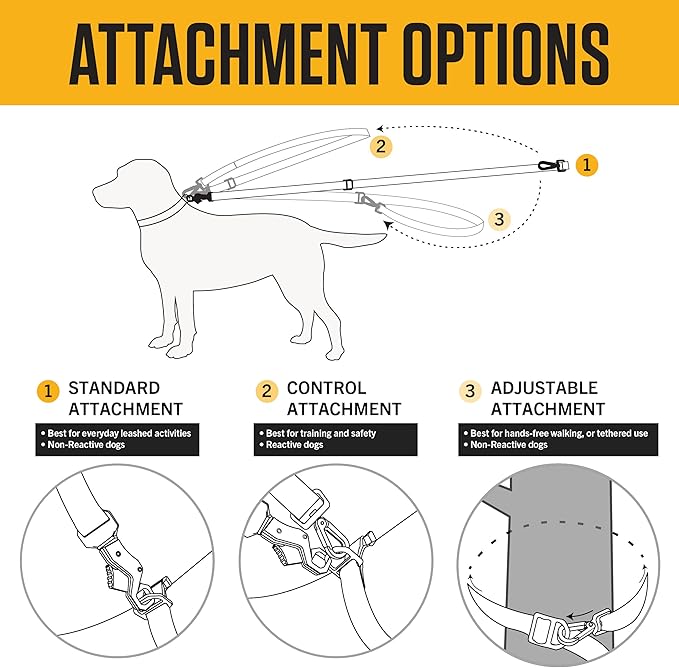 ATTACHMENT OPTIONS

2

1

3

1 STANDARD ATTACHMENT

• Best for everyday leashed activities
• Non-Reactive dogs

2 CONTROL ATTACHMENT

• Best for training and safety
• Reactive dogs

3 ADJUSTABLE ATTACHMENT

• Best for hands-free walking, or tethered use
• Non-Reactive dogs