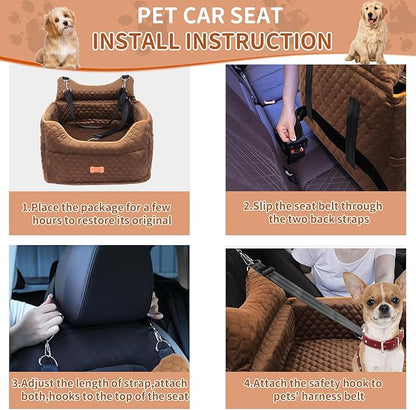 PET CAR SEAT
INSTALL INSTRUCTION

1.Place the package for a few hours to restore its original

2.Slip the seat belt through the two back straps

3.Adjust the length of strap,attach both,hooks to the top of the seat

4.Attach the safety hook to pets' harness belt