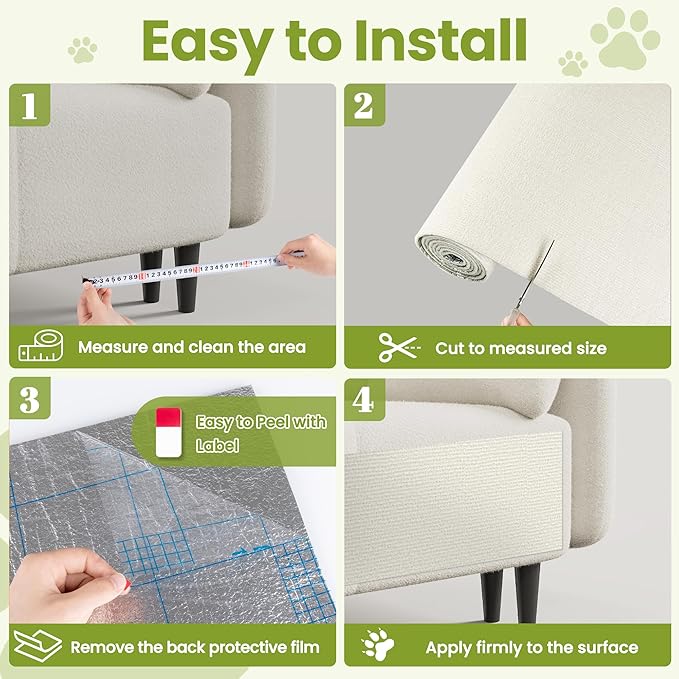 Easy to Install

1

Measure and clean the area

2

Cut to measured size

3

Easy to Peel with Label

Remove the back protective film

4

Apply firmly to the surface