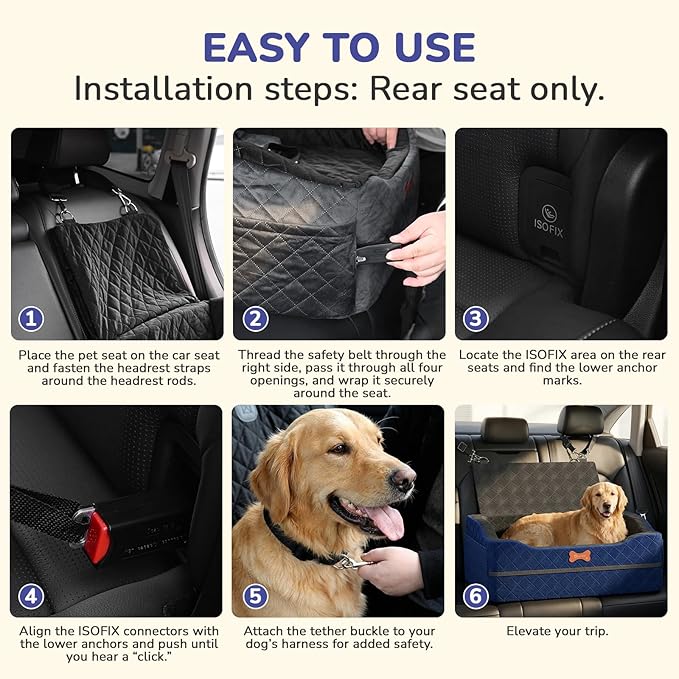 EASY TO USE
Installation steps: Rear seat only.

1
Place the pet seat on the car seat and fasten the headrest straps around the headrest rods.

2
Thread the safety belt through the right side, pass it through all four openings, and wrap it securely around the seat.

ISOFIX
3
Locate the ISOFIX area on the rear seats and find the lower anchor marks.

4
Align the ISOFIX connectors with the lower anchors and push until you hear a "click."

5
Attach the tether buckle to your dog's harness for added safety.

6
Elevate your trip.