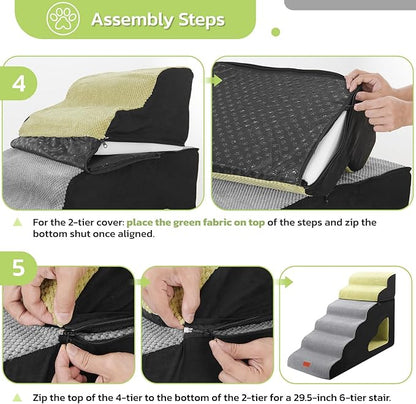 Assembly Steps

4

For the 2-tier cover: place the green fabric on top of the steps and zip the bottom shut once aligned.

5

Zip the top of the 4-tier to the bottom of the 2-tier for a 29.5-inch 6-tier stair.