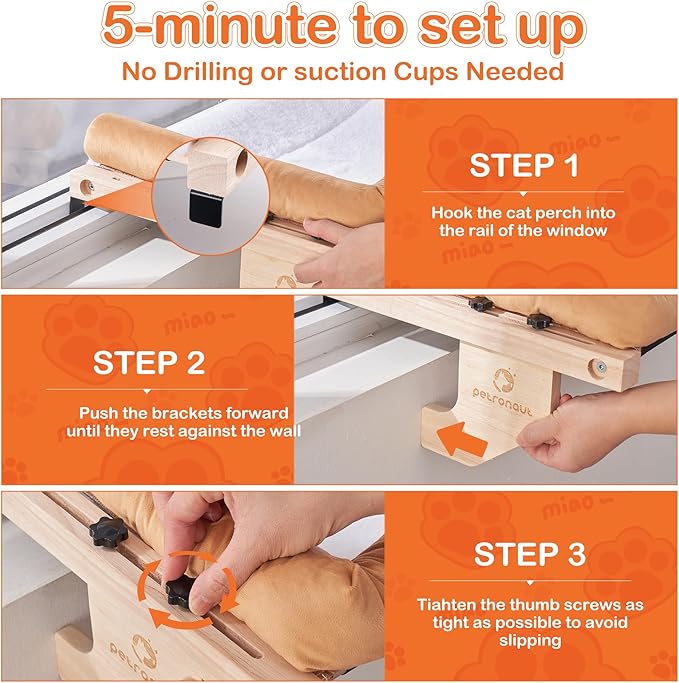 5-minute to set up

No Drilling or suction Cups Needed

miao ~

STEP 1

Hook the cat perch into the rail of the window

miao ~

miao ~

STEP 2

Push the brackets forward until they rest against the wall

petronaut

miao ~

STEP 3

Tiahten the thumb screws as tight as possible to avoid slipping

petronaut