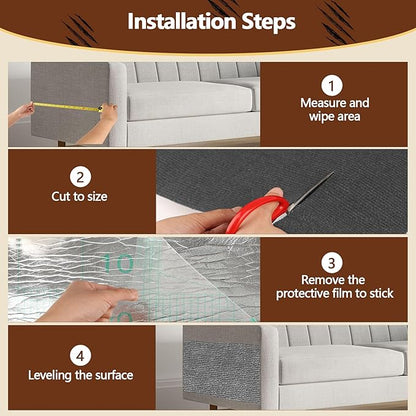 Installation Steps

1
Measure and wipe area

2
Cut to size

10

3
Remove the protective film to stick

4
Leveling the surface