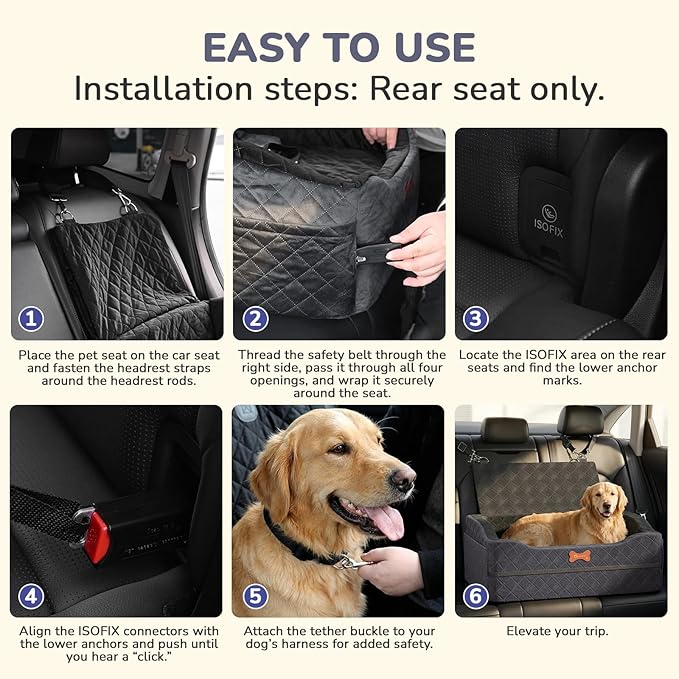 EASY TO USE
Installation steps: Rear seat only.

1
Place the pet seat on the car seat and fasten the headrest straps around the headrest rods.

2
Thread the safety belt through the right side, pass it through all four openings, and wrap it securely around the seat.

ISOFIX
3
Locate the ISOFIX area on the rear seats and find the lower anchor marks.

4
Align the ISOFIX connectors with the lower anchors and push until you hear a "click."

5
Attach the tether buckle to your dog's harness for added safety.

6
Elevate your trip.