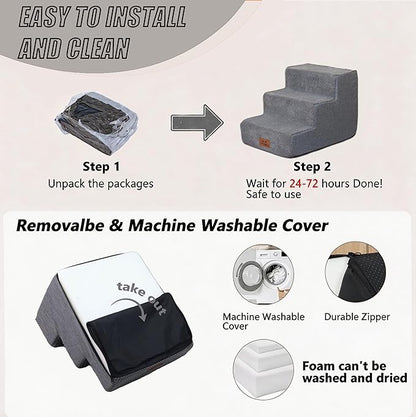 EASY TO INSTALL AND CLEAN

Step 1
Unpack the packages

Step 2
Wait for 24-72 hours Done! Safe to use

Removalbe & Machine Washable Cover

take out

Machine Washable Cover

Durable Zipper

Foam can't be washed and dried